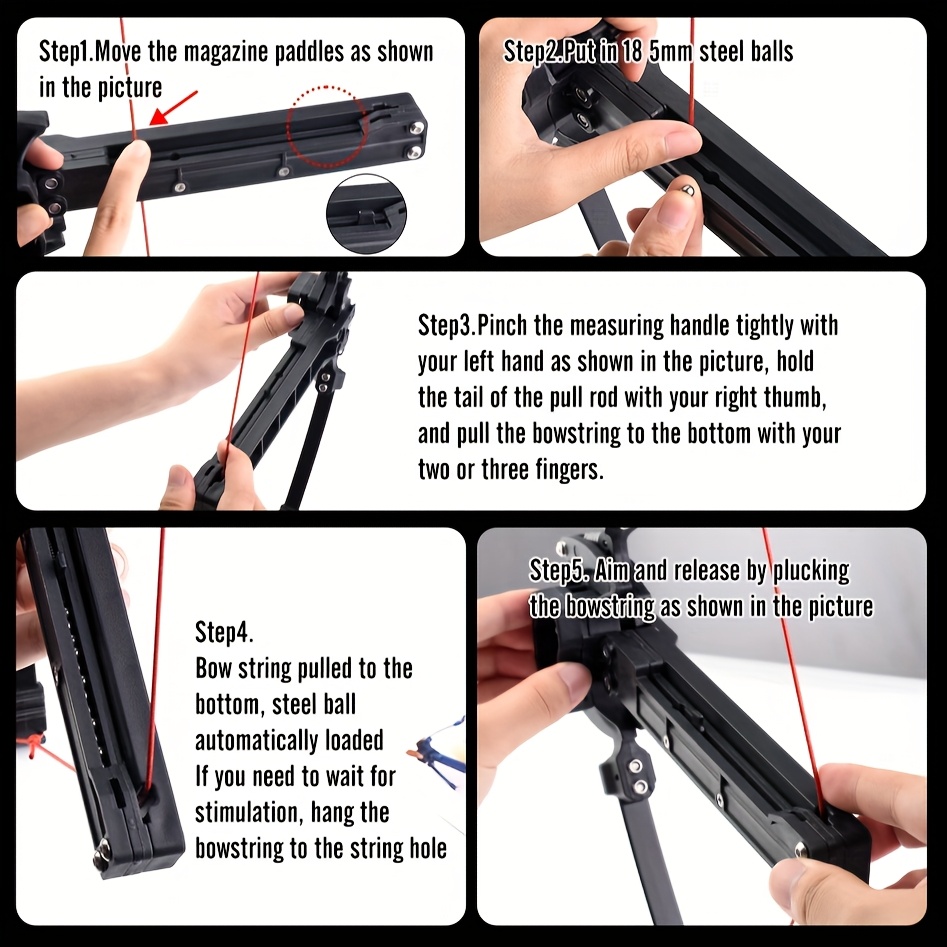 Step1.Move the magazine paddles as shown in the picture

Step2.Put in 18 5mm steel balls

Step3.Pinch the measuring handle tightly with your left hand as shown in the picture, hold the tail of the pull rod with your right thumb, and pull the bowstring to the bottom with your two or three fingers.

Step4.
Bow string pulled to the bottom, steel ball automatically loaded
If you need to wait for stimulation, hang the bowstring to the string hole

Step5. Aim and release by plucking the bowstring as shown in the picture